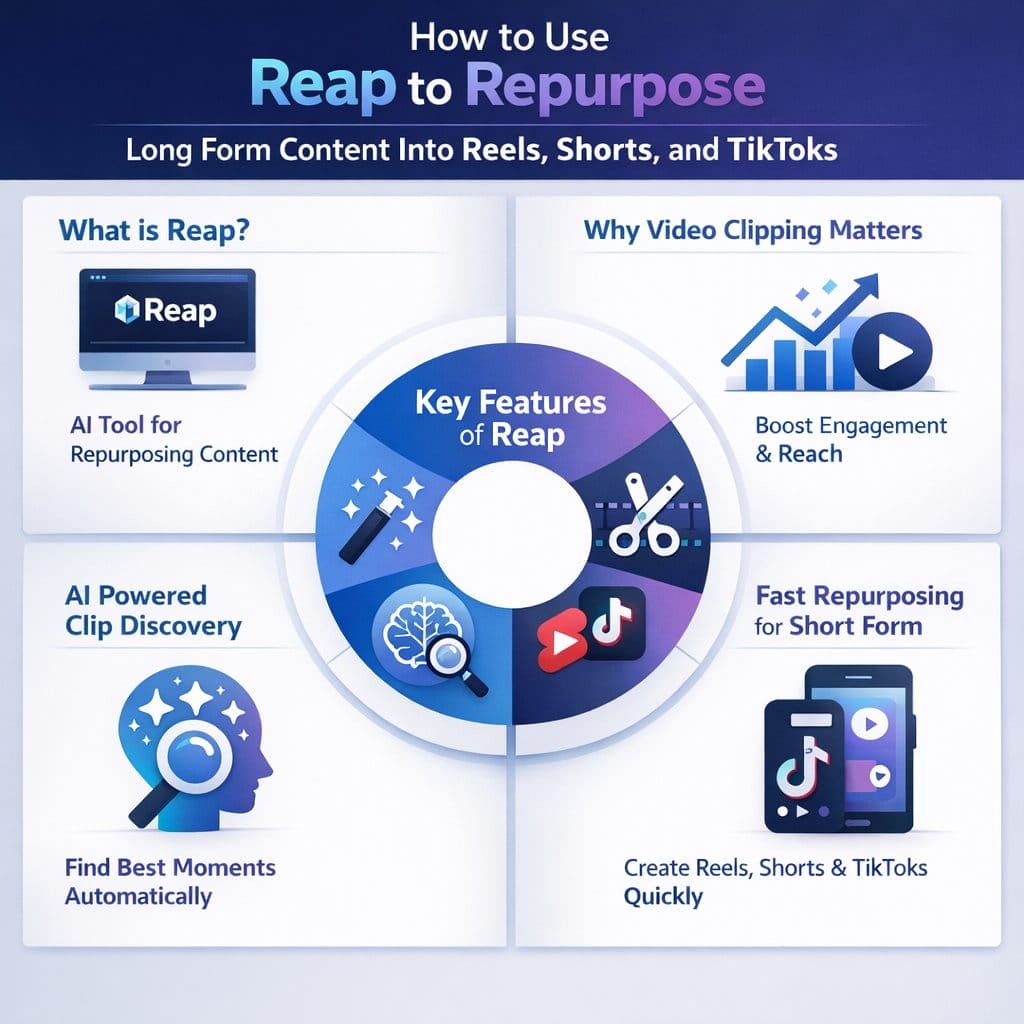 How to Use
Reap to Repurpose
Long Form Content Into Reels, Shorts, and TikToks

What is Reap?

Reap

AI Tool for Repurposing Content

Why Video Clipping Matters

Boost Engagement & Reach

Key Features of Reap

AI Powered Clip Discovery

Find Best Moments Automatically

Fast Repurposing for Short Form

Create Reels, Shorts & TikToks Quickly