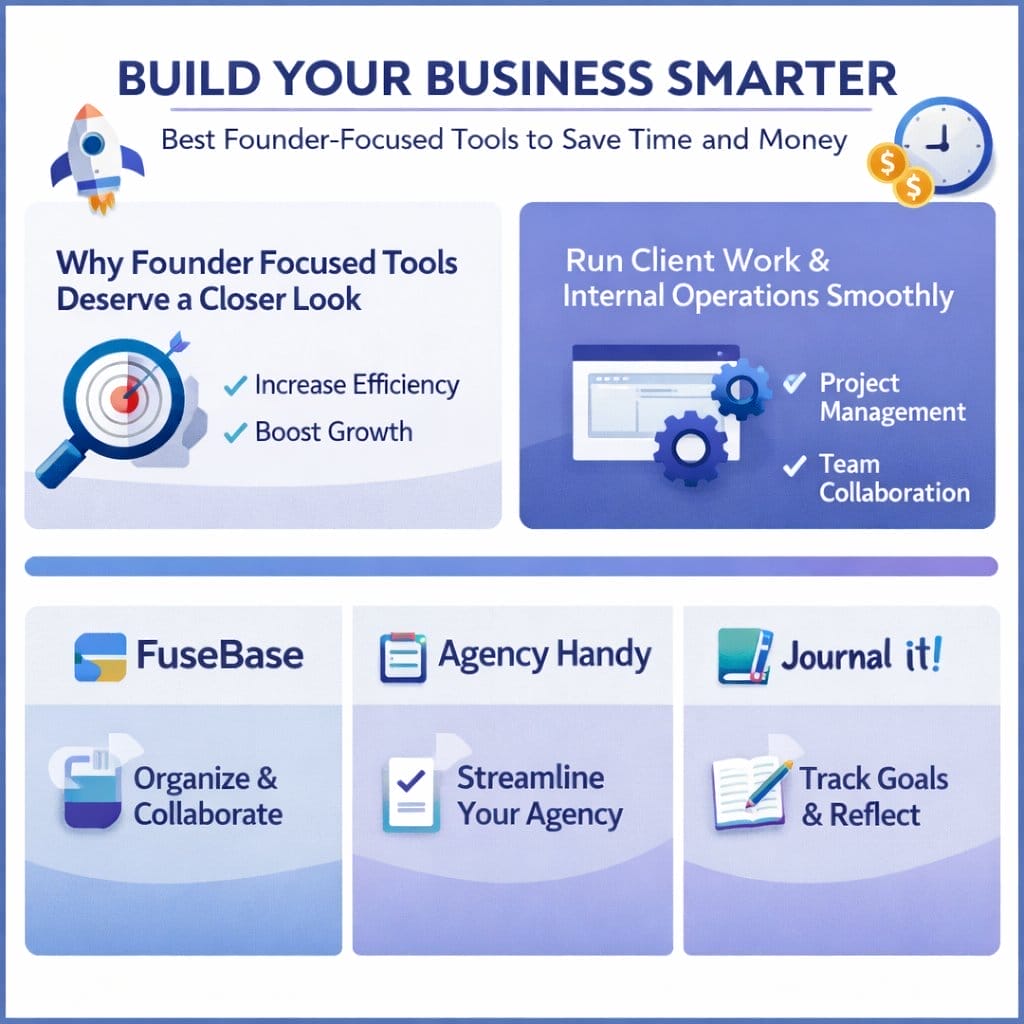 BUILD YOUR BUSINESS SMARTER

Best Founder-Focused Tools to Save Time and Money

Why Founder Focused Tools Deserve a Closer Look

✓ Increase Efficiency
✓ Boost Growth

Run Client Work & Internal Operations Smoothly

✓ Project Management
✓ Team Collaboration

FuseBase

Organize & Collaborate

Agency Handy

Streamline Your Agency

Journal it!

Track Goals & Reflect