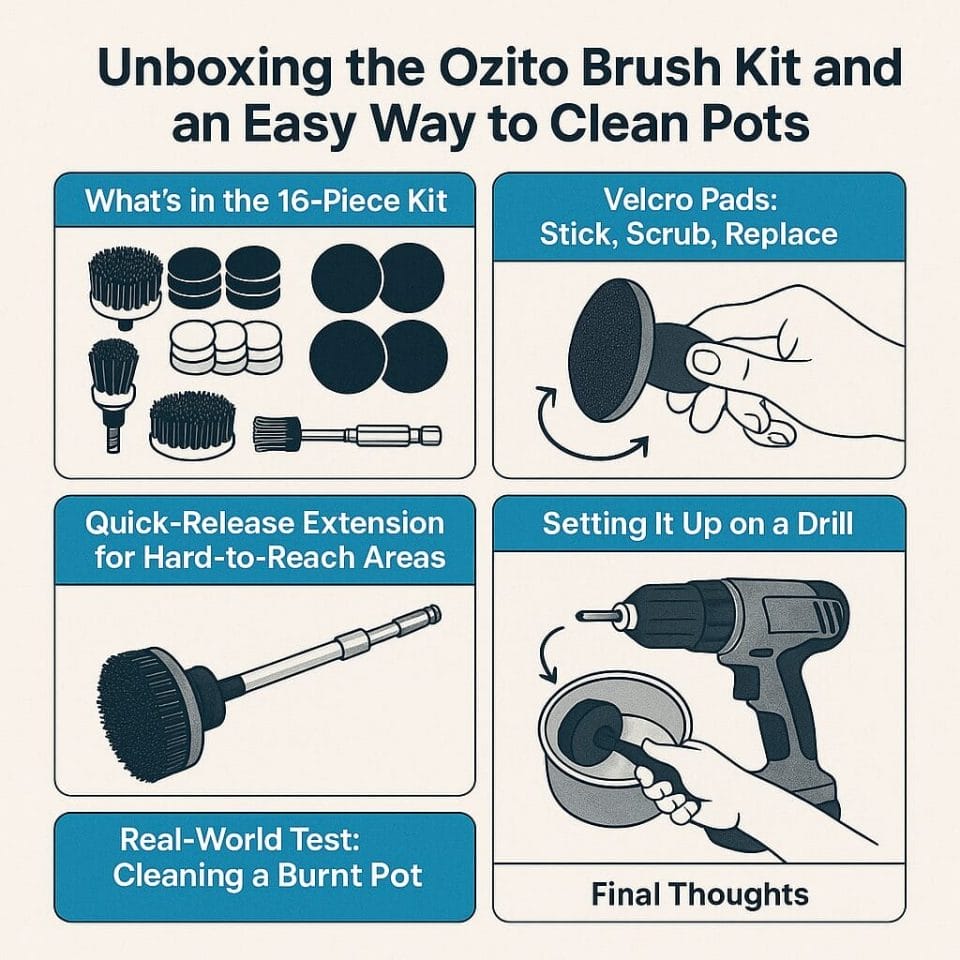 Unboxing the Ozito Brush Kit and an Easy Way to Clean Pots

What's in the 16-Piece Kit

Velcro Pads: Stick, Scrub, Replace

Quick-Release Extension for Hard-to-Reach Areas

Setting It Up on a Drill

Real-World Test: Cleaning a Burnt Pot

Final Thoughts