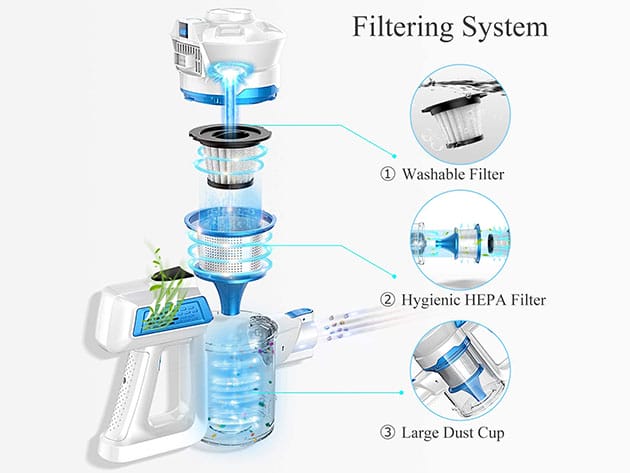 Filtering System

① Washable Filter

② Hygienic HEPA Filter

③ Large Dust Cup